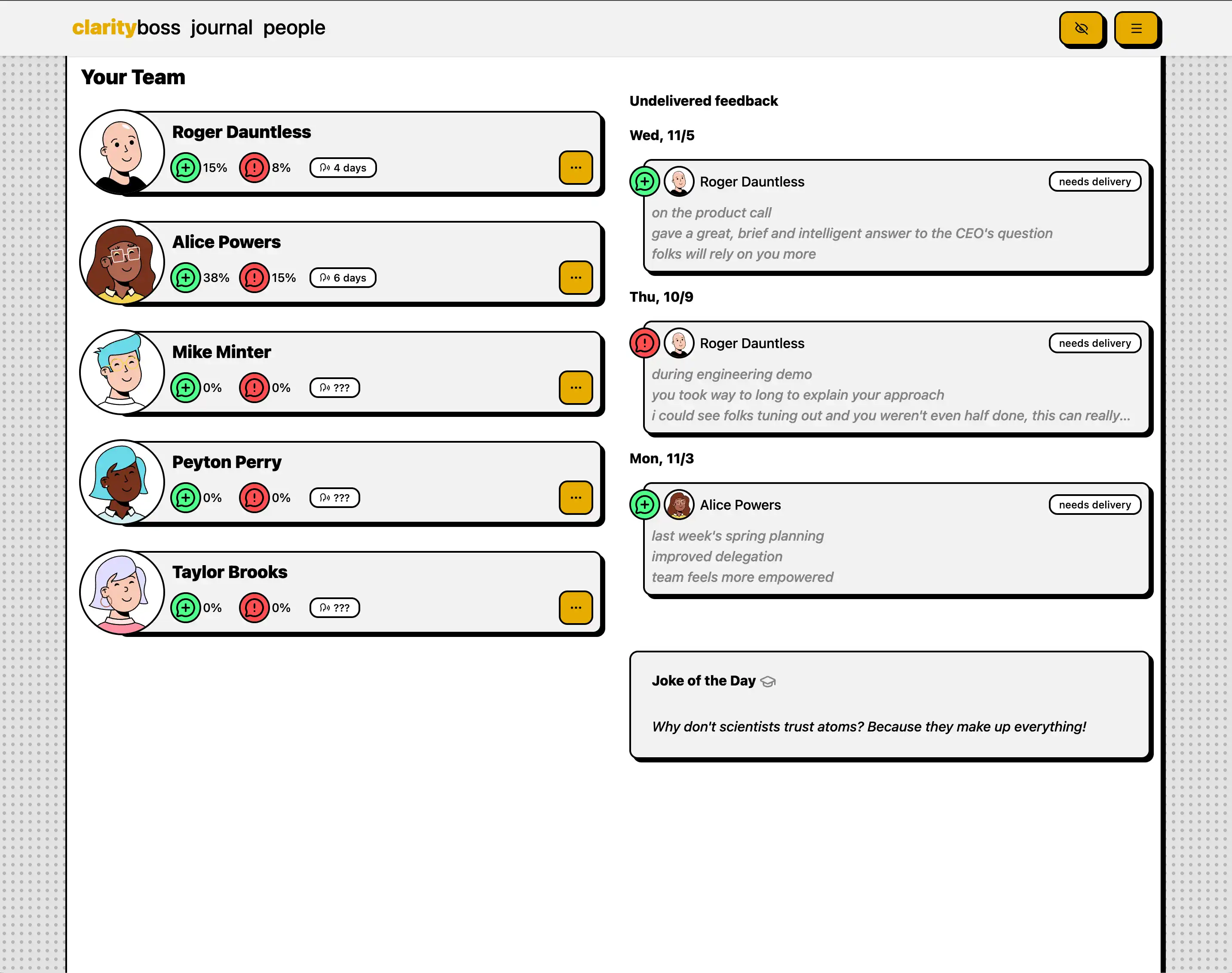 clarityboss journal people

Your Team

Roger Dauntless
15% 8% 4 days
...

Alice Powers
38% 15% 6 days
...

Mike Minter
0% 0% ???
...

Peyton Perry
0% 0% ???
...

Taylor Brooks
0% 0% ???
...

Undelivered feedback

Wed, 11/5

Roger Dauntless needs delivery
on the product call
gave a great, brief and intelligent answer to the CEO's question
folks will rely on you more

Thu, 10/9

Roger Dauntless needs delivery
during engineering demo
you took way to long to explain your approach
i could see folks tuning out and you weren't even half done, this can really...

Mon, 11/3

Alice Powers needs delivery
last week's spring planning
improved delegation
team feels more empowered

Joke of the Day

Why don't scientists trust atoms? Because they make up everything!